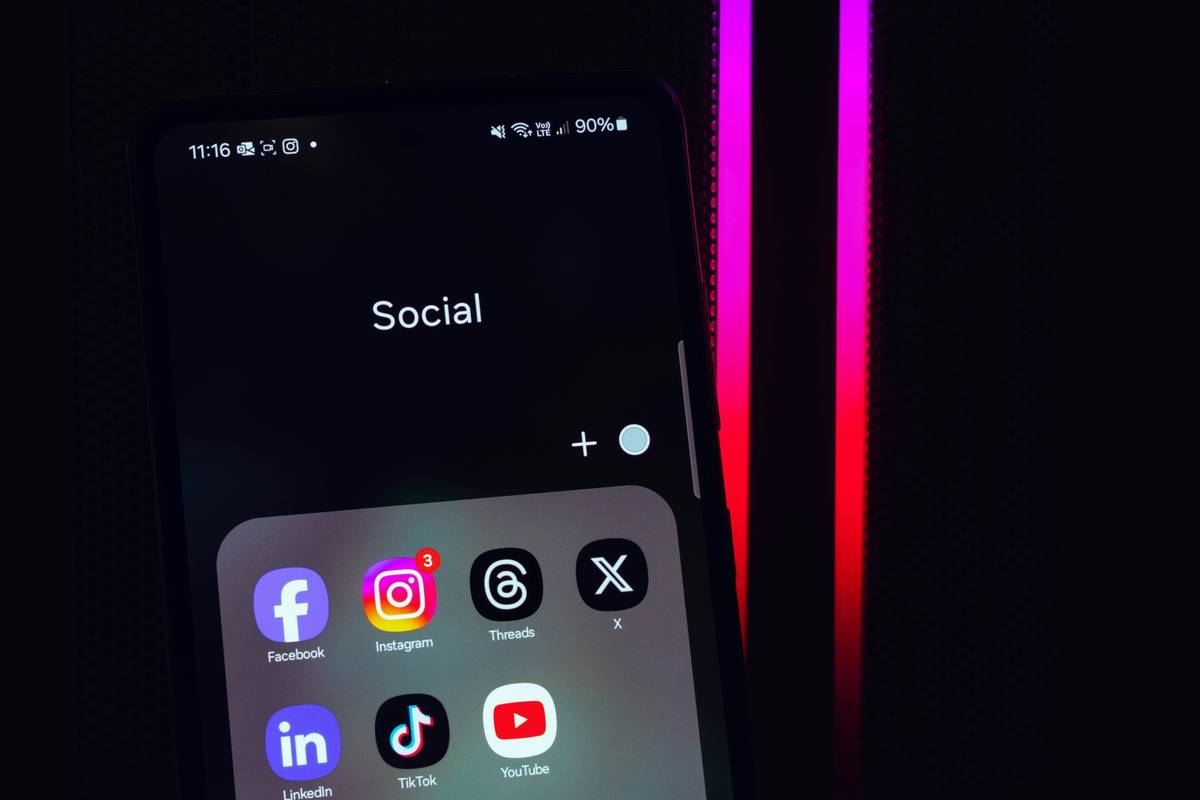 11:16

Vo)) LTE 90%

Social

+

3

Facebook

Instagram

Threads

X

LinkedIn

TikTok

YouTube